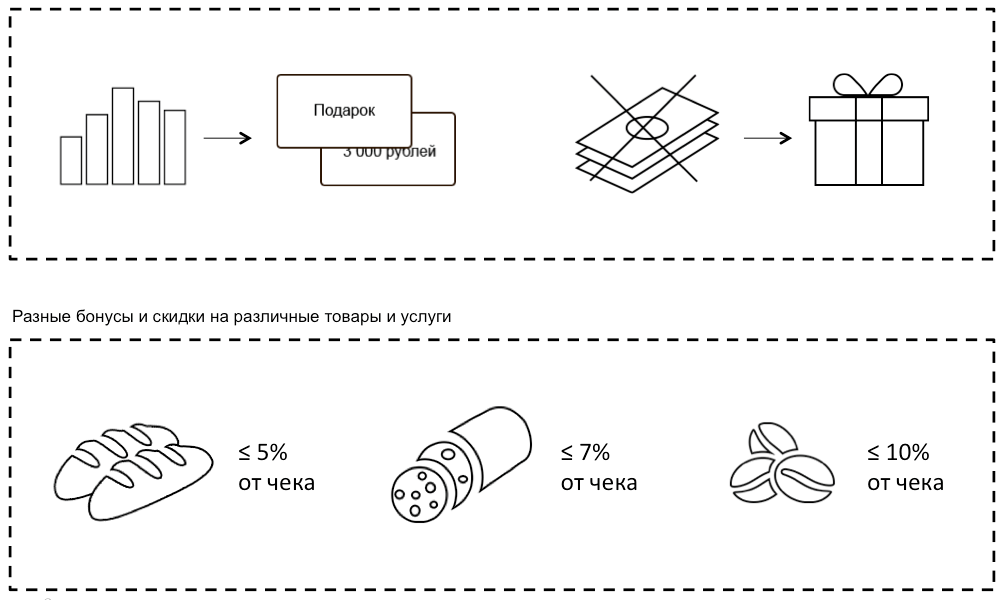 Подарок

3 000 рублей

Разные бонусы и скидки на различные товары и услуги

≤ 5%
от чека

≤ 7%
от чека

≤ 10%
от чека